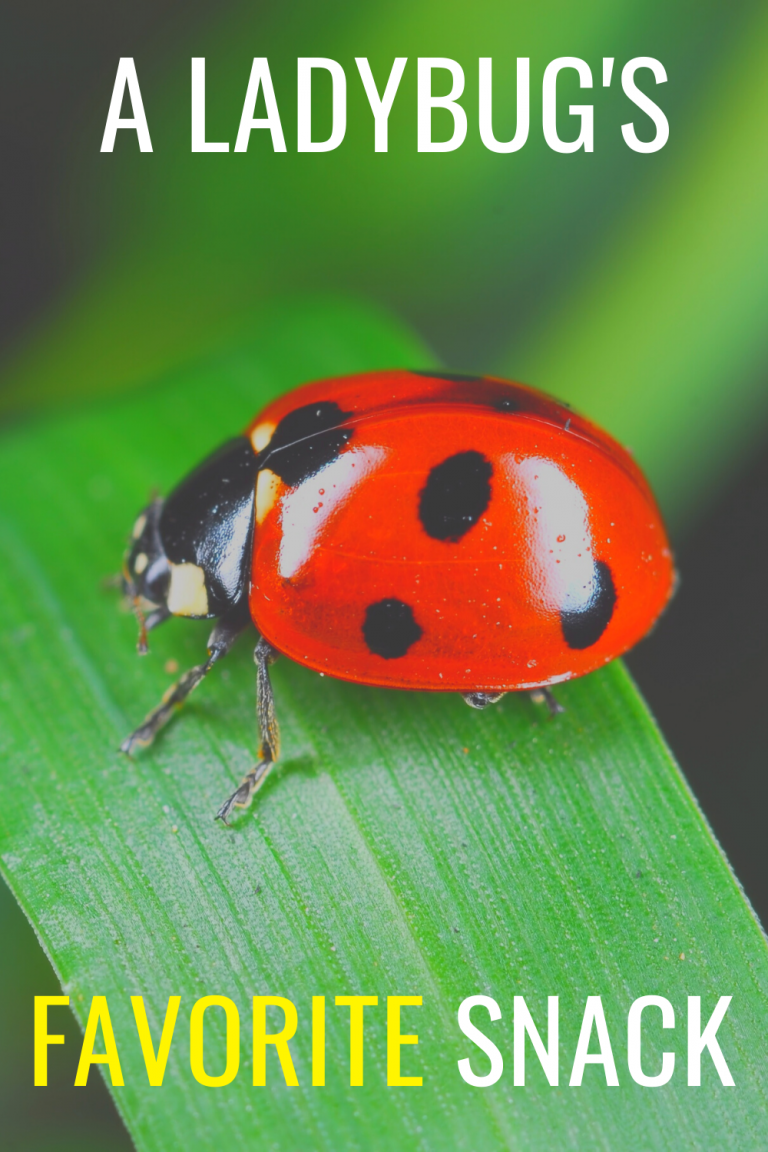 A LADYBUG'S

FAVORITE SNACK